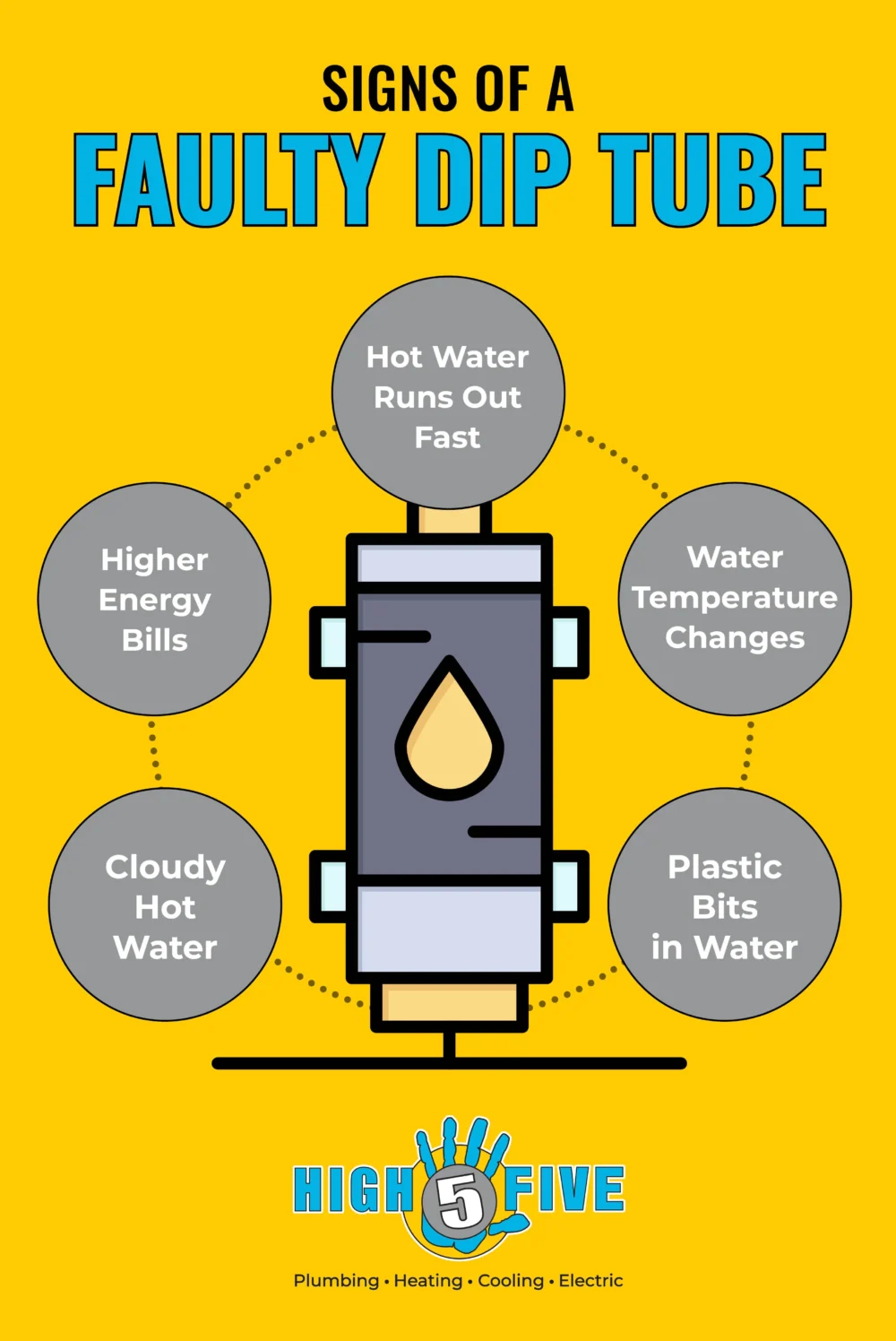 SIGNS OF A
FAULTY DIP TUBE

Hot Water Runs Out Fast

Higher Energy Bills

Water Temperature Changes

Cloudy Hot Water

Plastic Bits in Water

HIGH 5 FIVE

Plumbing • Heating • Cooling • Electric